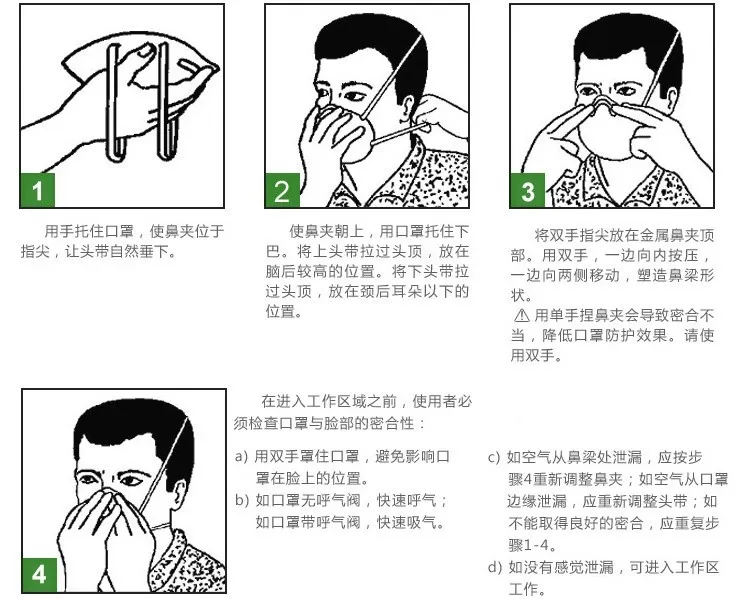 1

用手托住口罩，使鼻夹位于指尖，让头带自然垂下。

2

使鼻夹朝上，用口罩托住下巴。将上头带拉过头顶，放在脑后较高的位置。将下头带拉过头顶，放在颈后耳朵以下的位置。

3

将双手指尖放在金属鼻夹顶部。用双手，一边向内按压，一边向两侧移动，塑造鼻梁形状。

⚠ 用单手捏鼻夹会导致密合不当，降低口罩防护效果。请使用双手。

4

在进入工作区域之前，使用者必须检查口罩与脸部的密合性：

a) 用双手罩住口罩，避免影响口罩在脸上的位置。

b) 如口罩无呼气阀，快速呼气；如口罩带呼气阀，快速吸气。

c) 如空气从鼻梁处泄漏，应按步骤4重新调整鼻夹；如空气从口罩边缘泄漏，应重新调整头带；如不能取得良好的密合，应重复步骤1-4。

d) 如没有感觉泄漏，可进入工作区工作。